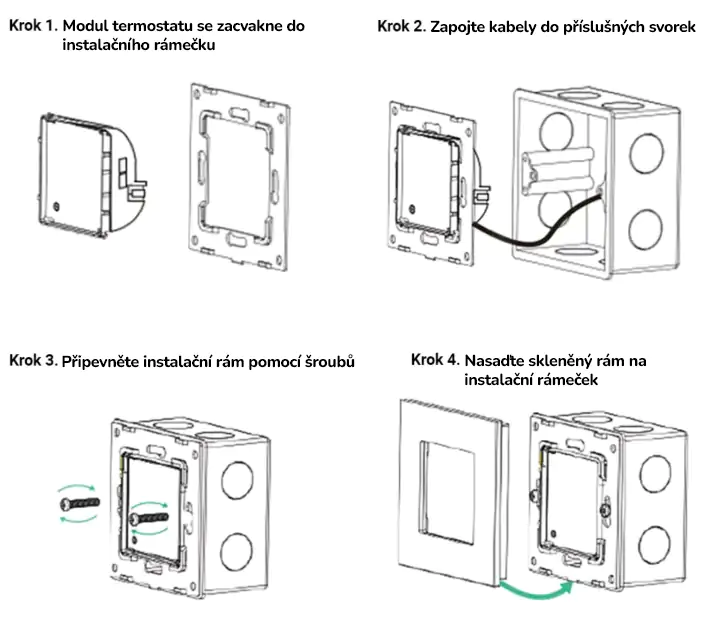 Krok 1. Modul termostatu se zacvakne do instalačního rámečku

Krok 2. Zapojte kabely do příslušných svorek

Krok 3. Připevněte instalační rám pomocí šroubů

Krok 4. Nasaďte skleněný rám na instalační rámeček